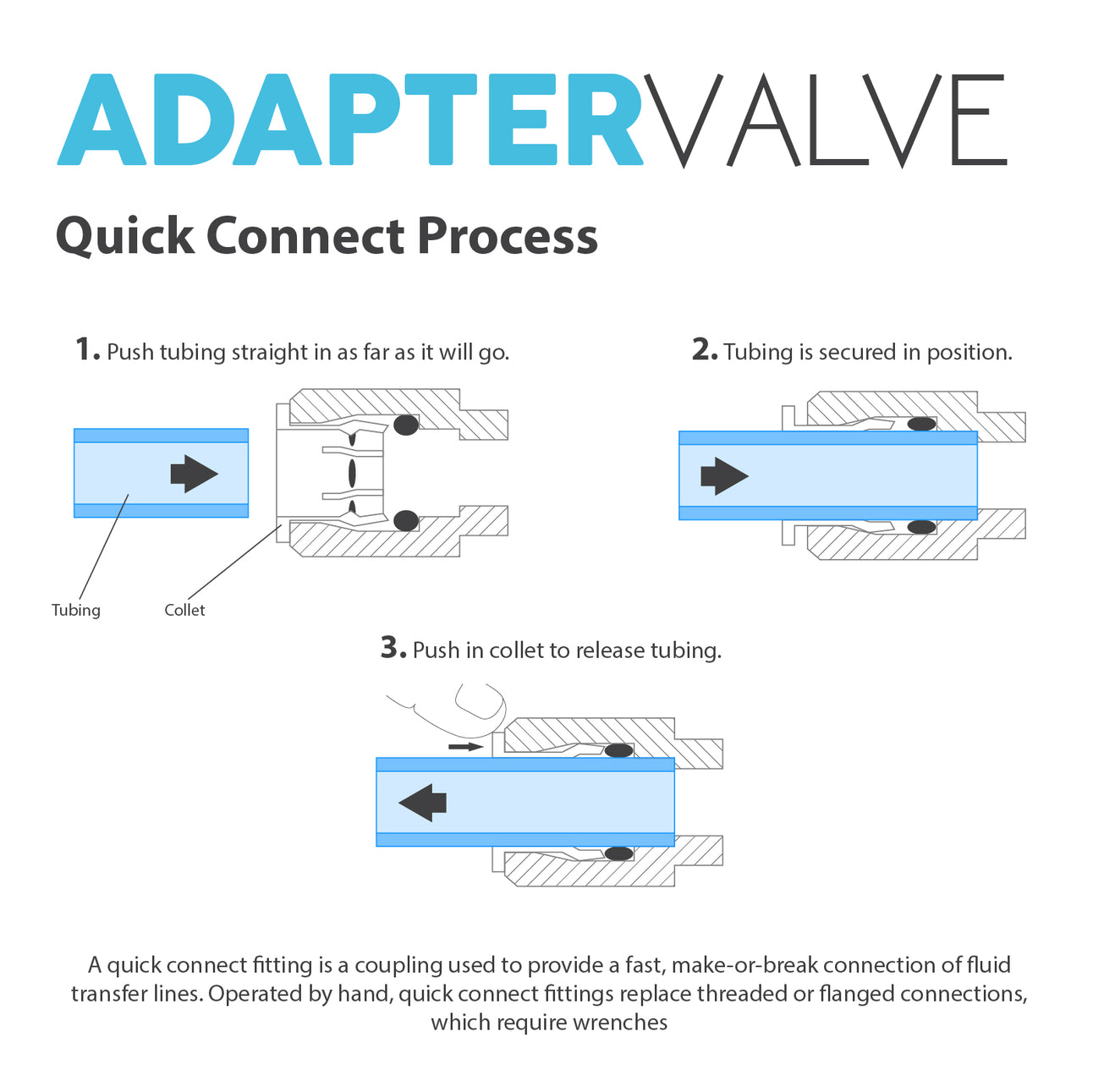 ADAPTERVALVE

Quick Connect Process

1. Push tubing straight in as far as it will go.

Tubing

Collet

2. Tubing is secured in position.

3. Push in collet to release tubing.

A quick connect fitting is a coupling used to provide a fast, make-or-break connection of fluid transfer lines. Operated by hand, quick connect fittings replace threaded or flanged connections, which require wrenches