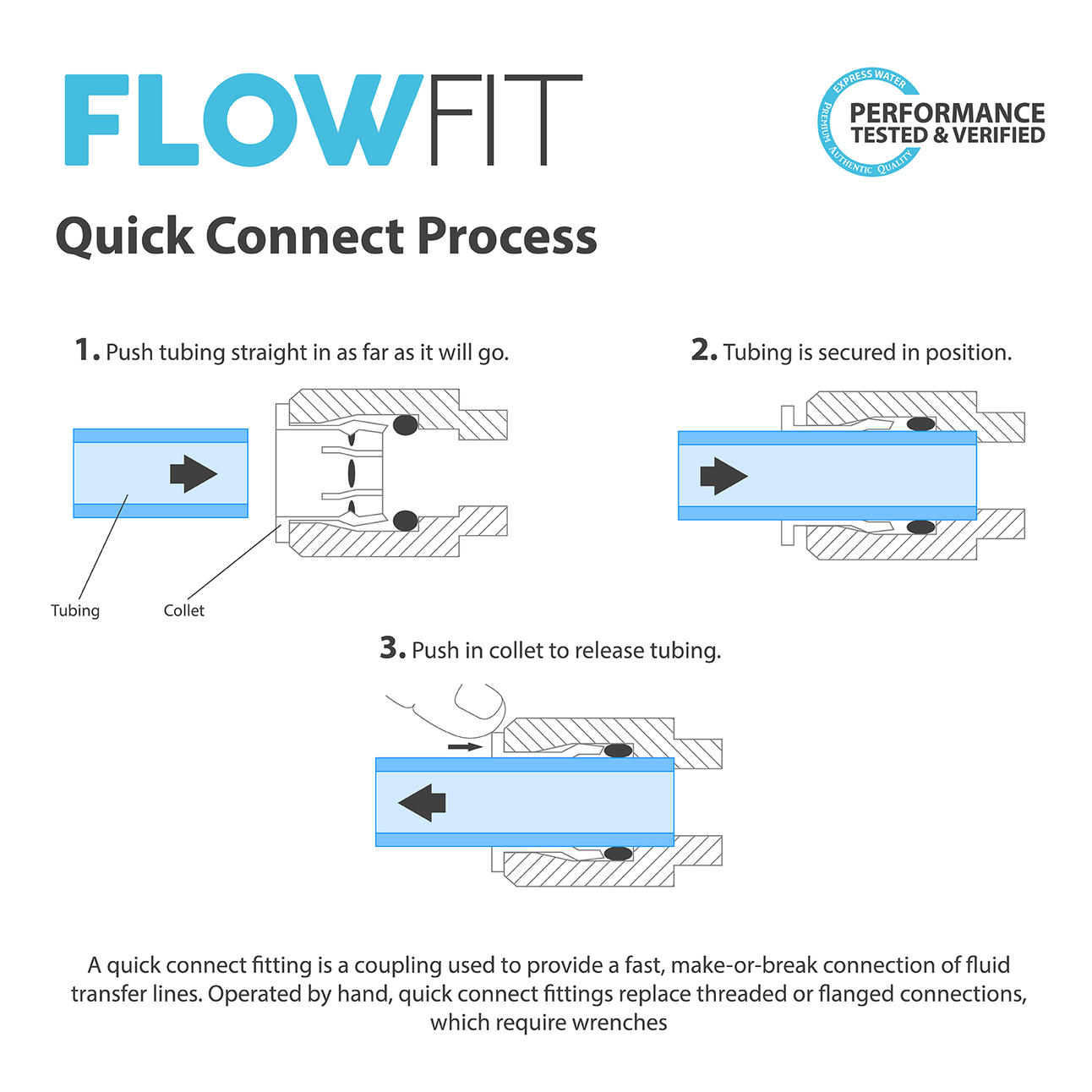 FLOWFIT

EXPRESS WATER
PREMIUM AUTHENTIC QUALITY
PERFORMANCE TESTED & VERIFIED

Quick Connect Process

1. Push tubing straight in as far as it will go.

Tubing

Collet

2. Tubing is secured in position.

3. Push in collet to release tubing.

A quick connect fitting is a coupling used to provide a fast, make-or-break connection of fluid transfer lines. Operated by hand, quick connect fittings replace threaded or flanged connections, which require wrenches